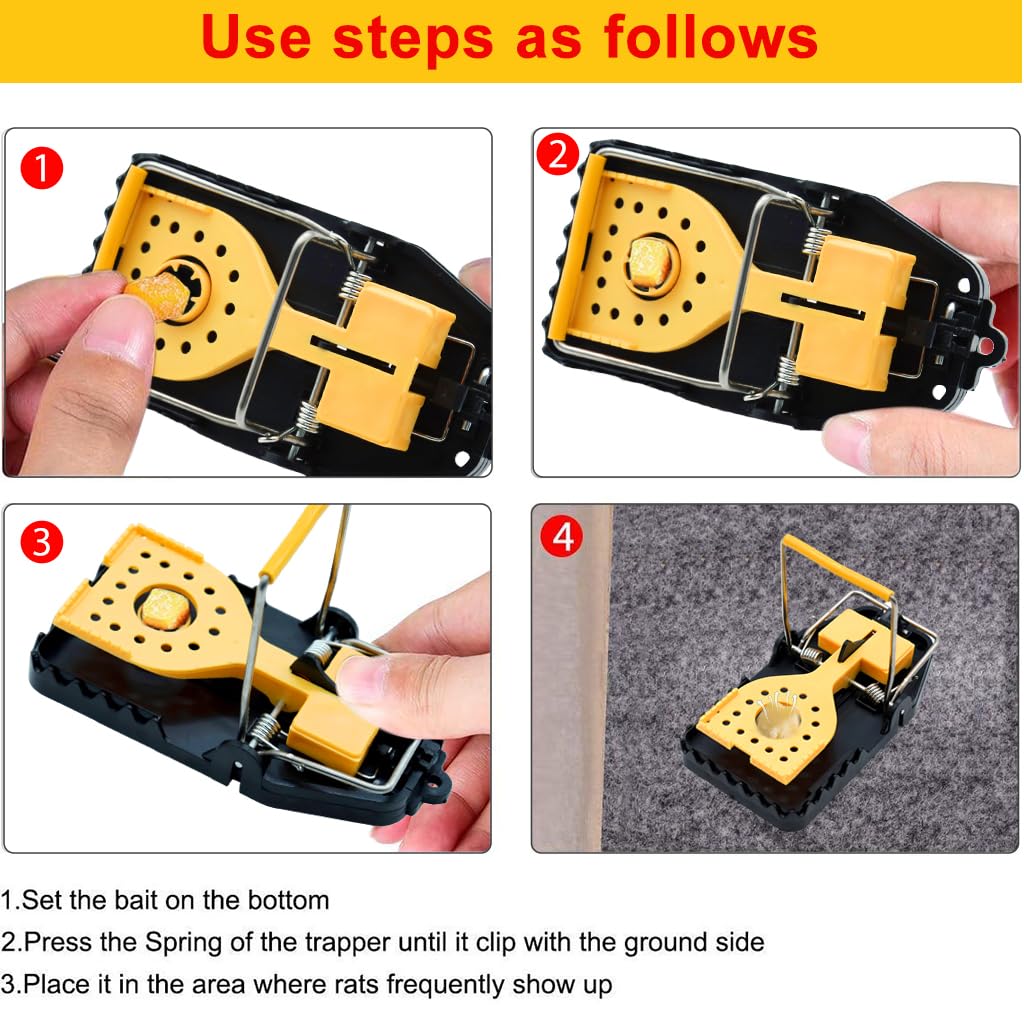 Use steps as follows

1

2

3

4

1.Set the bait on the bottom
2.Press the Spring of the trapper until it clip with the ground side
3.Place it in the area where rats frequently show up